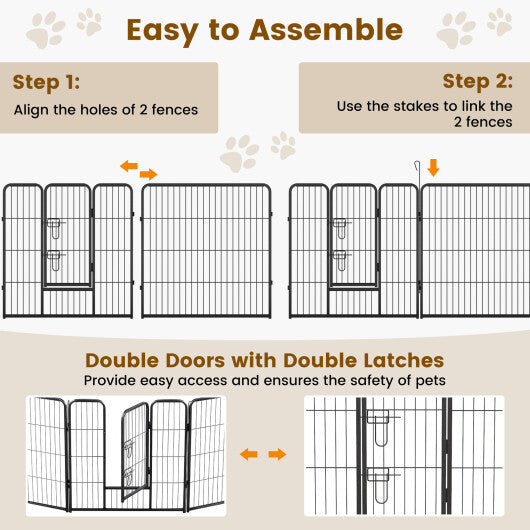 Easy to Assemble

Step 1:
Align the holes of 2 fences

Step 2:
Use the stakes to link the 2 fences

Double Doors with Double Latches
Provide easy access and ensures the safety of pets